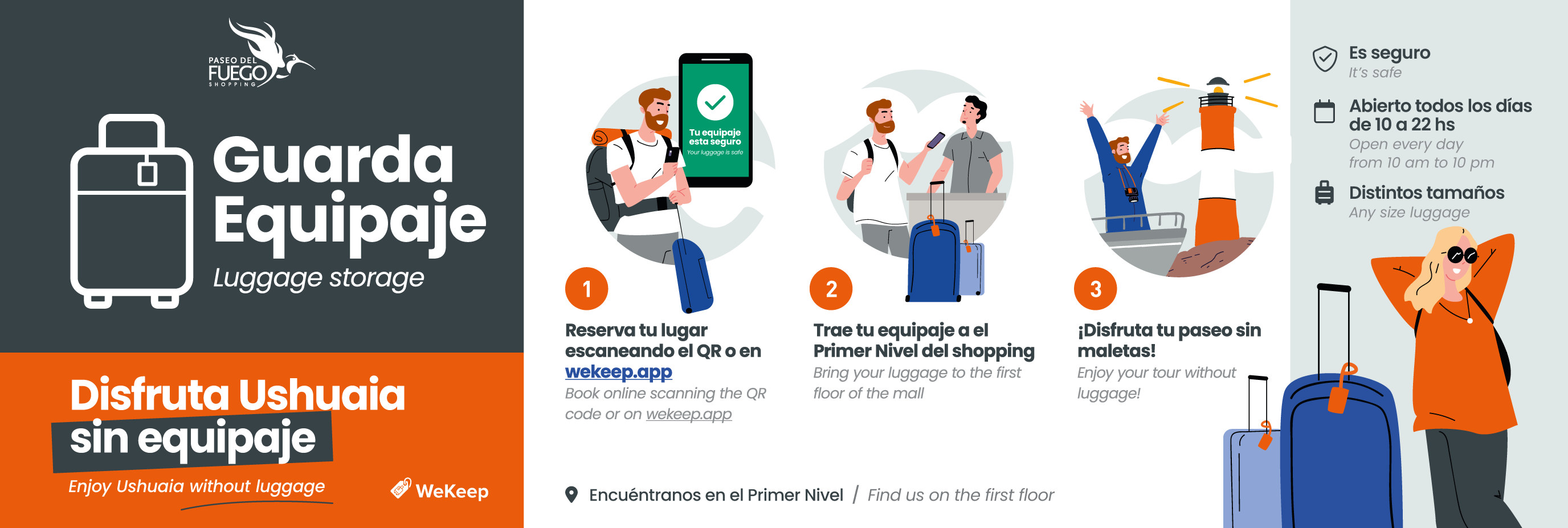 PASEO DEL FUEGO SHOPPING

Guarda Equipaje

Luggage storage

Disfruta Ushuaia sin equipaje

Enjoy Ushuaia without luggage

WeKeep

Tu equipaje esta seguro
Your luggage is safe

1

Reserva tu lugar escaneando el QR o en wekeep.app

Book online scanning the QR code or on wekeep.app

2

Trae tu equipaje a el Primer Nivel del shopping

Bring your luggage to the first floor of the mall

3

¡Disfruta tu paseo sin maletas!

Enjoy your tour without luggage!

Encuéntranos en el Primer Nivel / Find us on the first floor

Es seguro
It's safe

Abierto todos los días de 10 a 22 hs
Open every day from 10 am to 10 pm

Distintos tamaños
Any size luggage